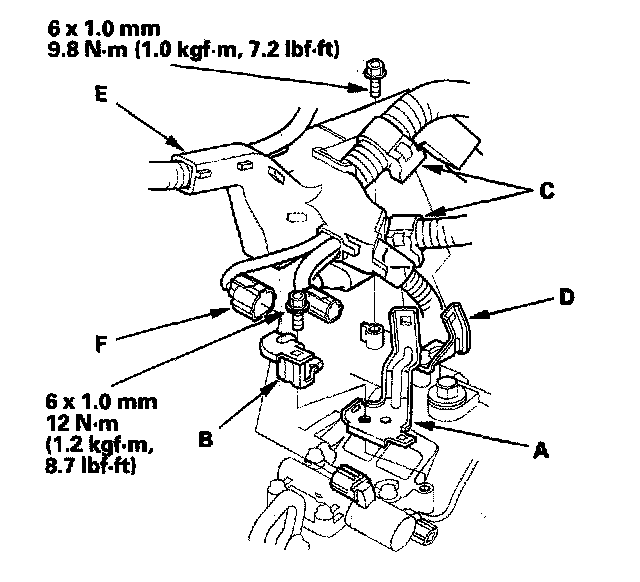 6 x 1.0 mm
9.8 N·m (1.0 kgf·m, 7.2 lbf·ft)

E

C

D

F

6 x 1.0 mm
12 N·m
(1.2 kgf·m,
8.7 lbf·ft)

B

A