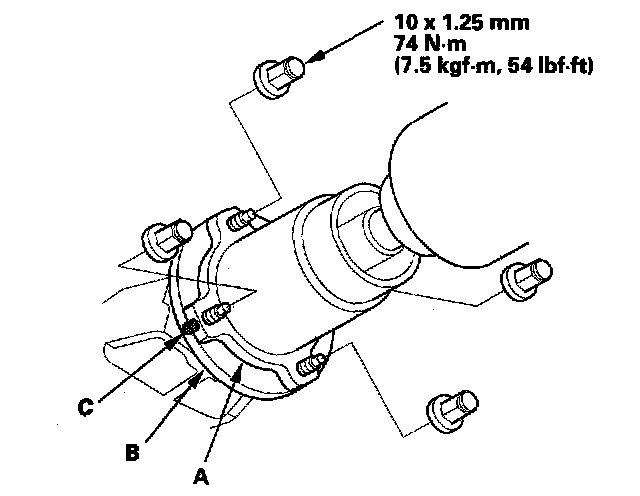 10 x 1.25 mm
74 N·m
(7.5 kgf·m, 54 lbf·ft)

C

B

A