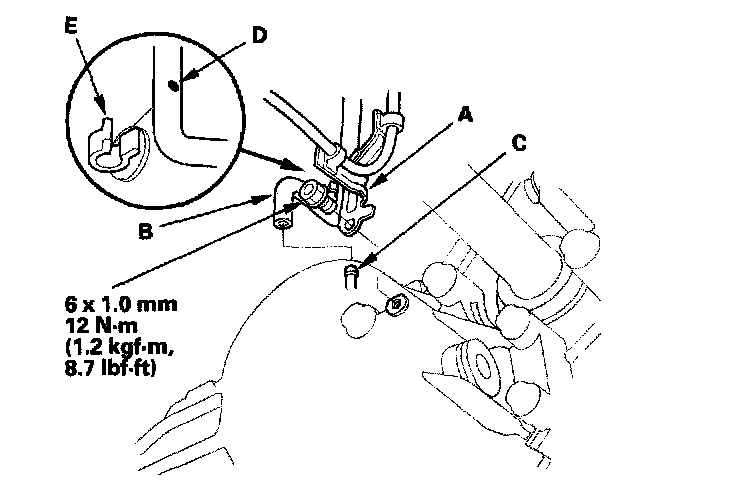 E
D
A
C
B
6 x 1.0 mm
12 N·m
(1.2 kgf·m,
8.7 lbf·ft)