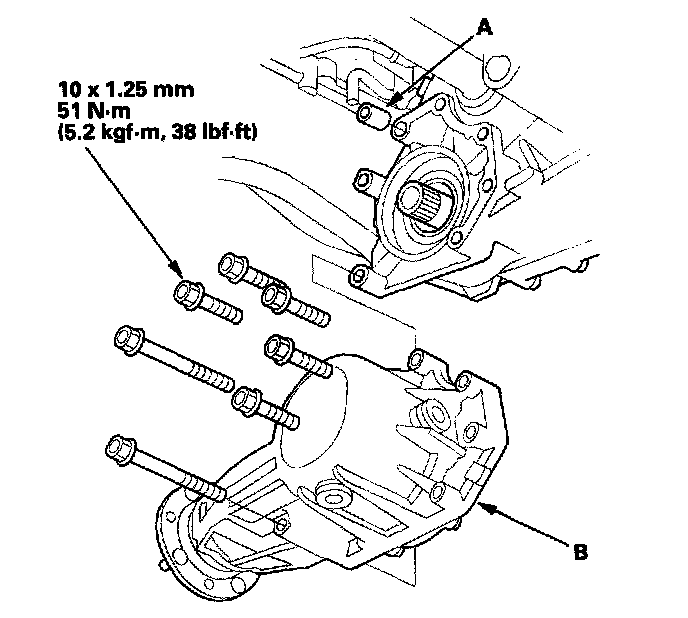 A

10 x 1.25 mm
51 N·m
(5.2 kgf·m, 38 lbf·ft)

B