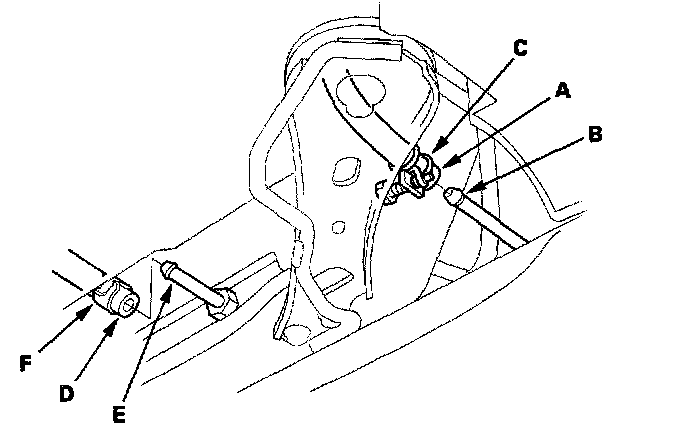 C
A
B
F
D
E