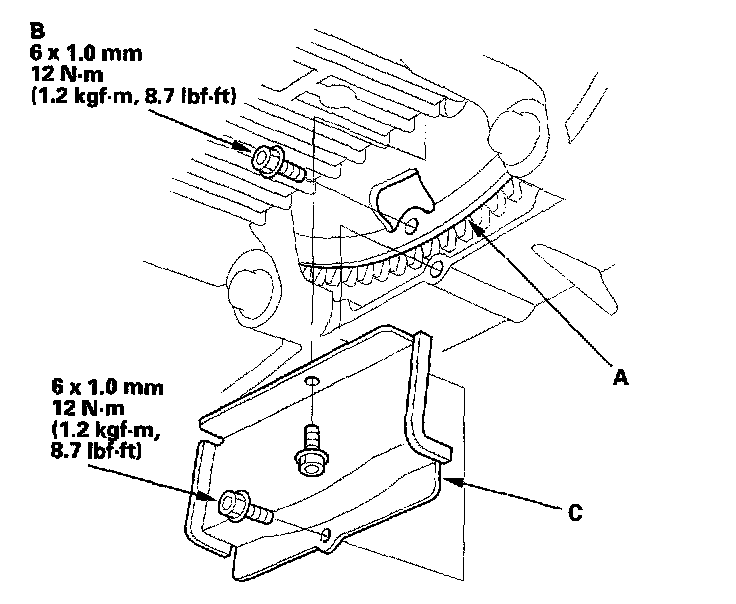 B
6 x 1.0 mm
12 N·m
(1.2 kgf·m, 8.7 lbf·ft)

A

6 x 1.0 mm
12 N·m
(1.2 kgf·m,
8.7 lbf·ft)

C