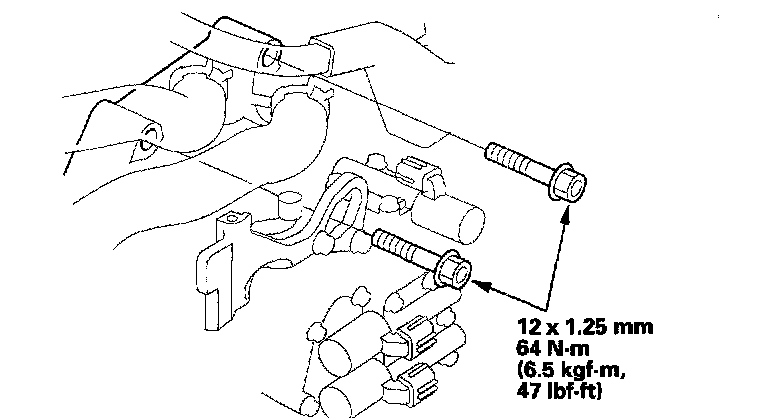 12 x 1.25 mm
64 N·m
(6.5 kgf·m,
47 lbf·ft)