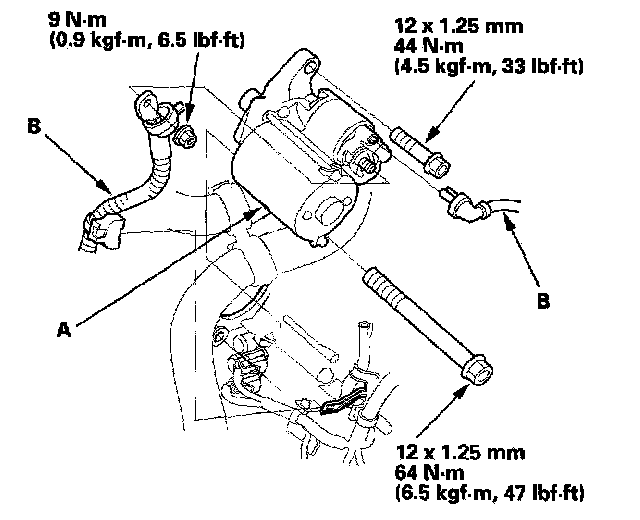 9 N·m
(0.9 kgf·m, 6.5 lbf·ft)

12 x 1.25 mm
44 N·m
(4.5 kgf·m, 33 lbf·ft)

B

B

A

12 x 1.25 mm
64 N·m
(6.5 kgf·m, 47 lbf·ft)