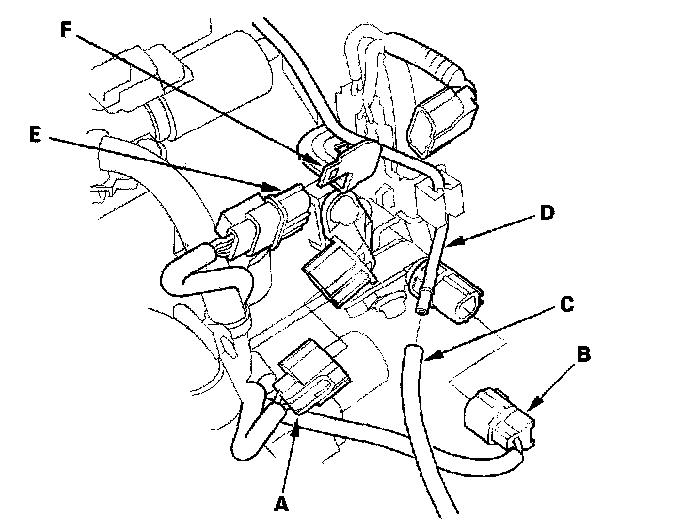 F
E
D
C
B
A