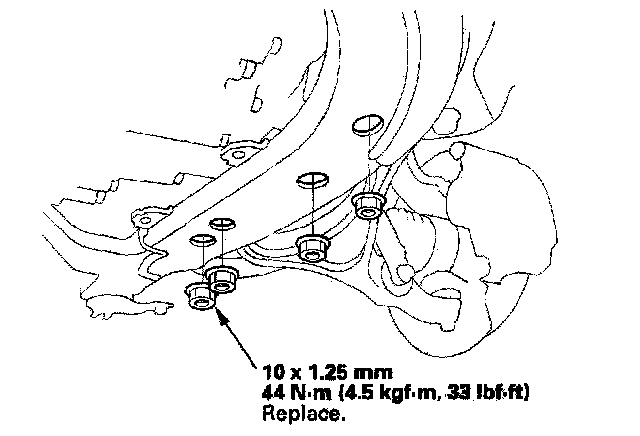 10 x 1.25 mm
44 N·m (4.5 kgf·m, 33 lbf·ft)
Replace.