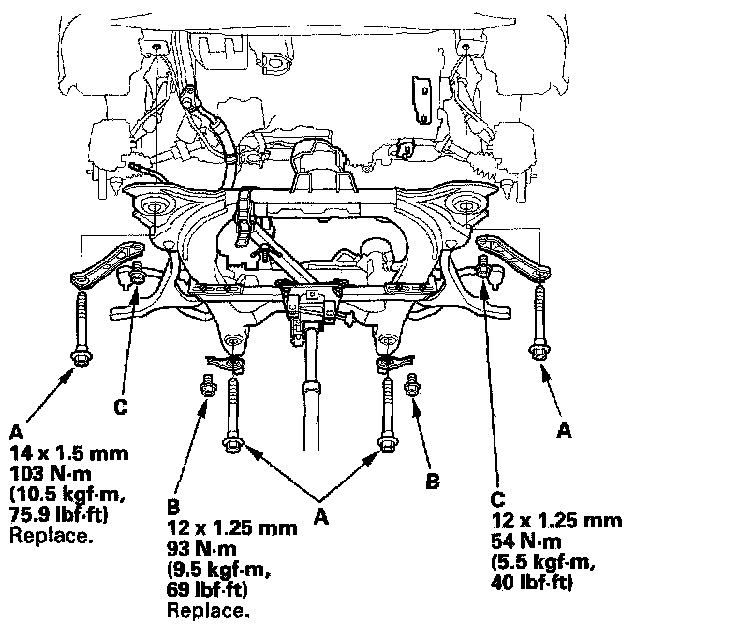 C

A
14 x 1.5 mm
103 N·m
(10.5 kgf·m,
75.9 lbf·ft)
Replace.

B
12 x 1.25 mm
93 N·m
(9.5 kgf·m,
69 lbf·ft)
Replace.

A

B

A

C
12 x 1.25 mm
54 N·m
(5.5 kgf·m,
40 lbf·ft)