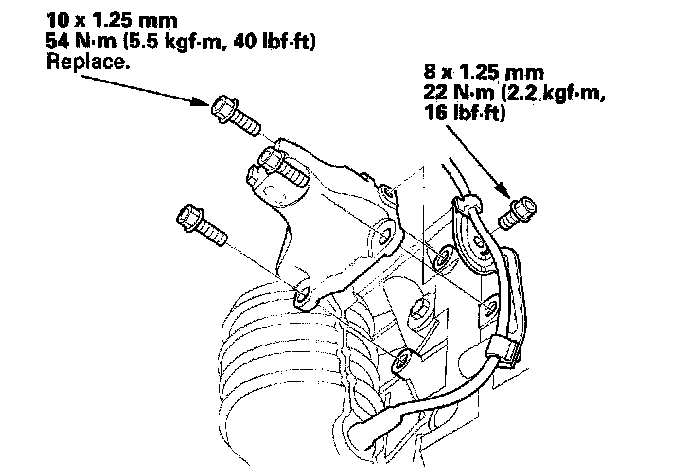 10 x 1.25 mm
54 N·m (5.5 kgf·m, 40 lbf·ft)
Replace.

8 x 1.25 mm
22 N·m (2.2 kgf·m,
16 lbf·ft)