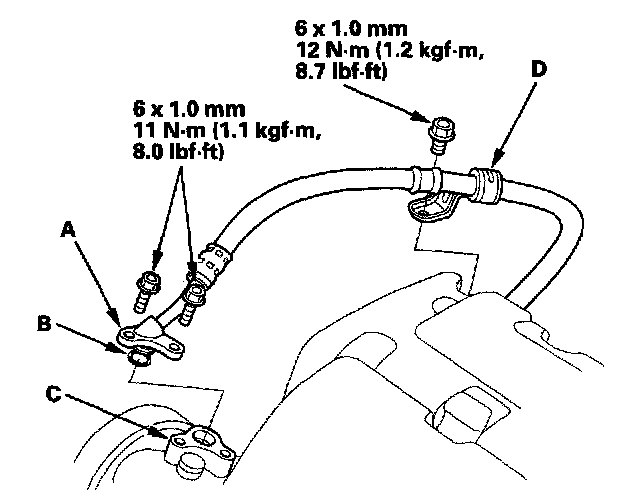 6 x 1.0 mm
12 N·m (1.2 kgf·m, 8.7 lbf·ft)

D

6 x 1.0 mm
11 N·m (1.1 kgf·m, 8.0 lbf·ft)

A

B

C