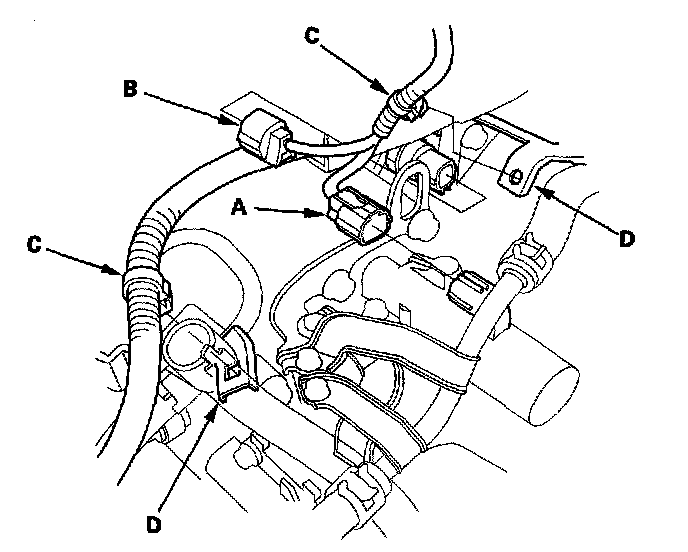 C
B
A
D
C
D