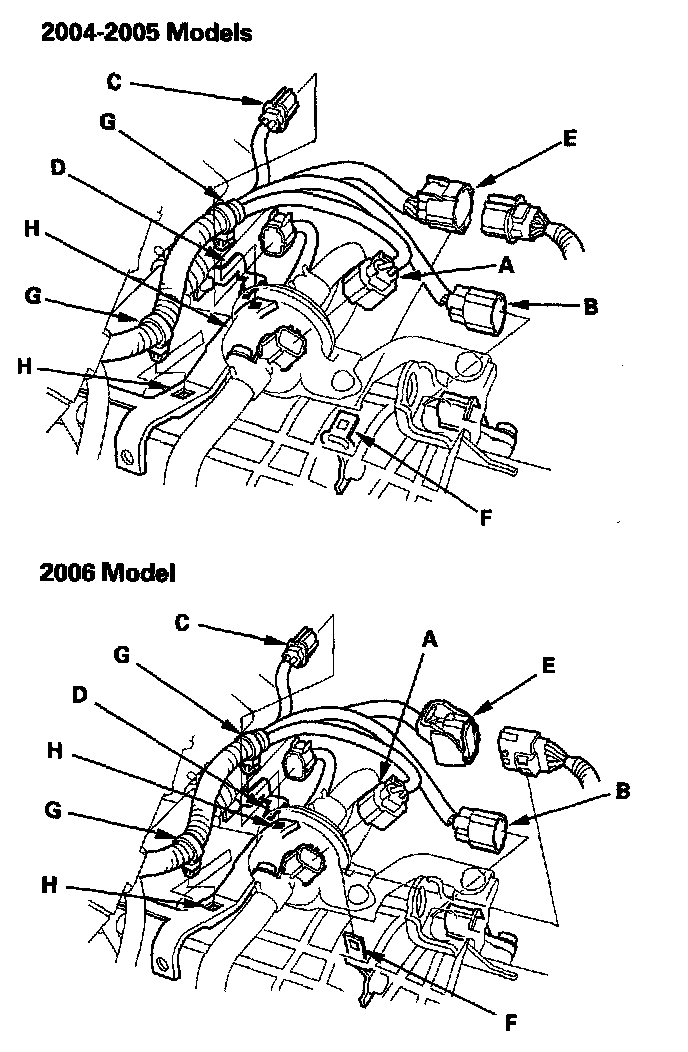 2004-2005 Models

C
G
E
D
H
A
G
B
H
F

2006 Model

C
A
G
E
D
H
B
G
H
F