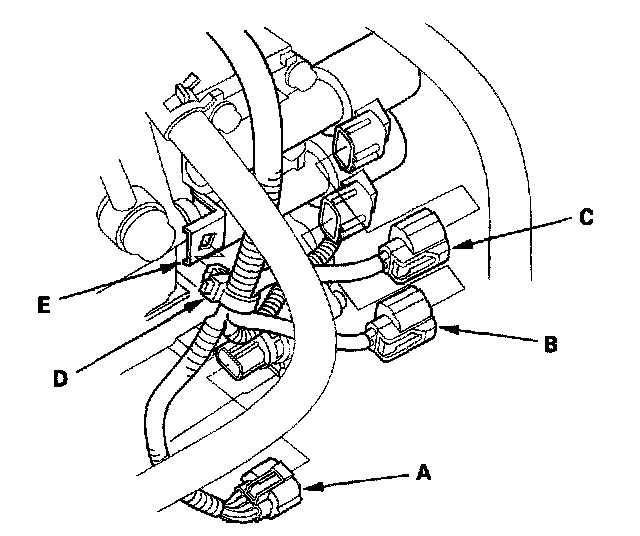 C
E
B
D
A