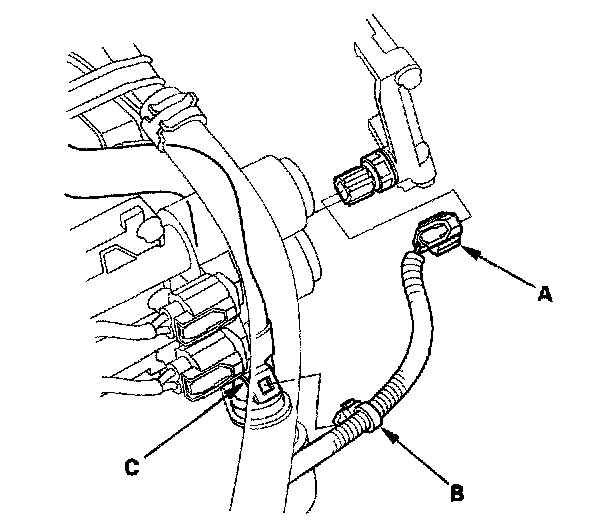 A

C

B