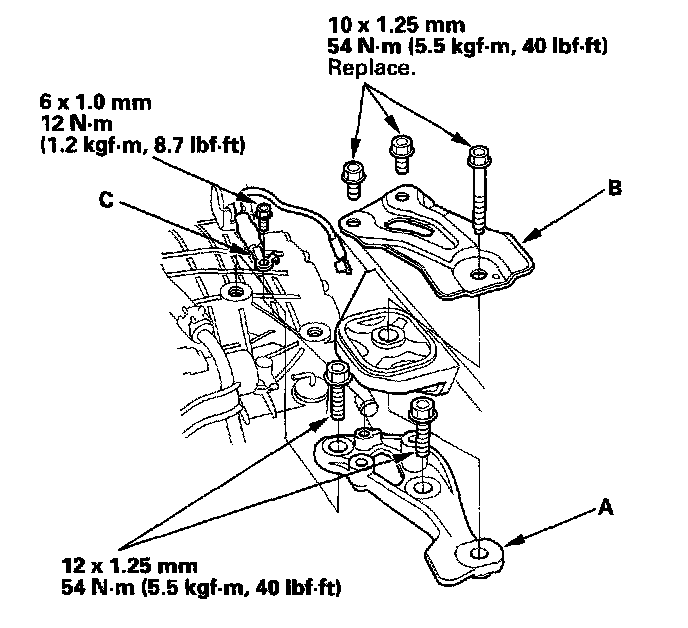 10 x 1.25 mm
54 N·m (5.5 kgf·m, 40 lbf·ft)
Replace.

6 x 1.0 mm
12 N·m
(1.2 kgf·m, 8.7 lbf·ft)

C

B

A

12 x 1.25 mm
54 N·m (5.5 kgf·m, 40 lbf·ft)