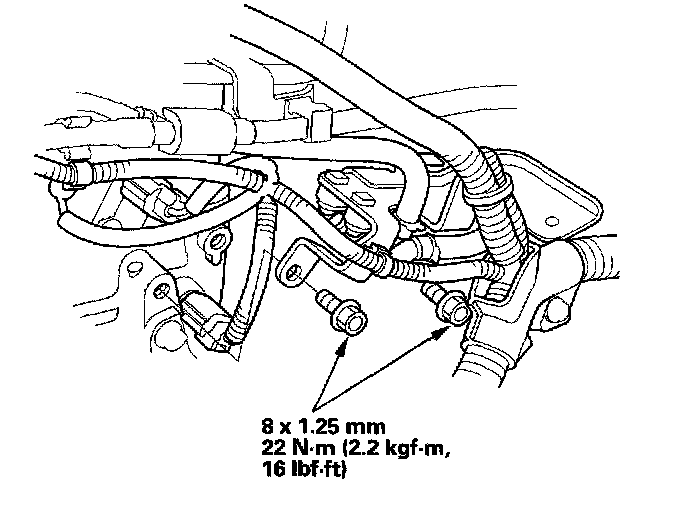 8 x 1.25 mm
22 N·m (2.2 kgf·m,
16 lbf·ft)