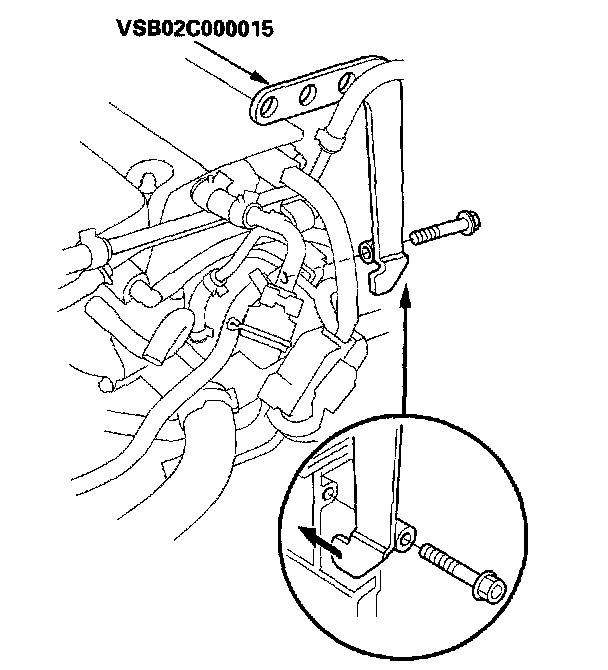 VSB02C000015