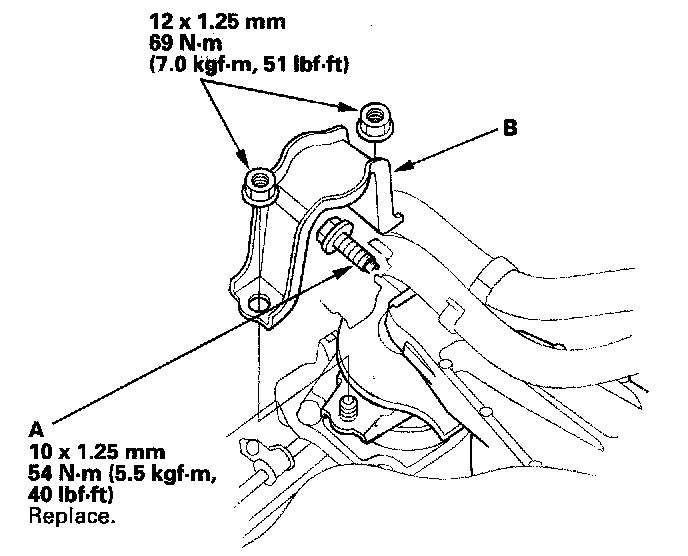 12 x 1.25 mm
69 N·m
(7.0 kgf·m, 51 lbf·ft)

B

A
10 x 1.25 mm
54 N·m (5.5 kgf·m,
40 lbf·ft)
Replace.