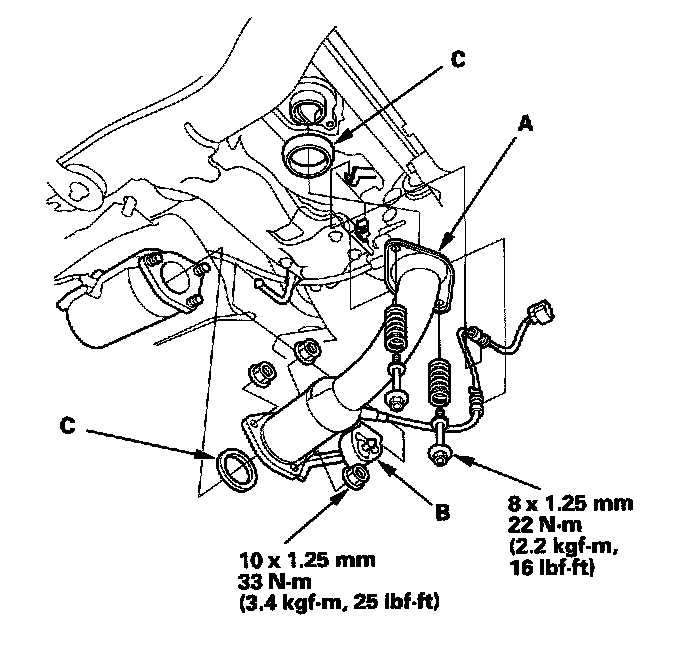 C

A

C

B

8 x 1.25 mm
22 N·m
(2.2 kgf·m,
16 lbf·ft)

10 x 1.25 mm
33 N·m
(3.4 kgf·m, 25 lbf·ft)