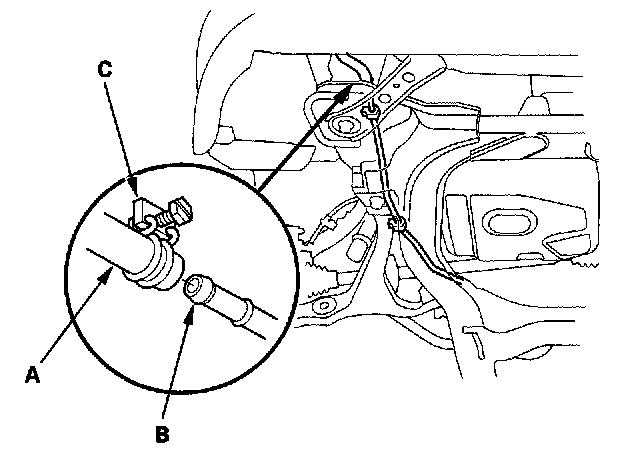 C

A

B