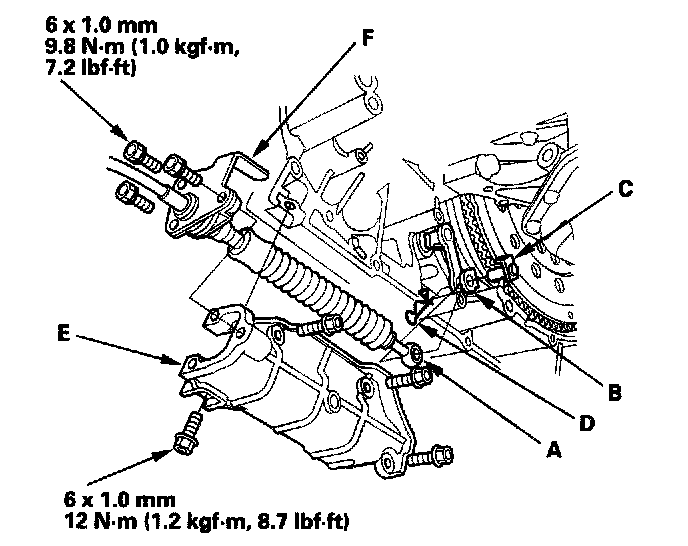 6 x 1.0 mm
9.8 N·m (1.0 kgf·m, 7.2 lbf·ft)

F

C

E

B

D

A

6 x 1.0 mm
12 N·m (1.2 kgf·m, 8.7 lbf·ft)