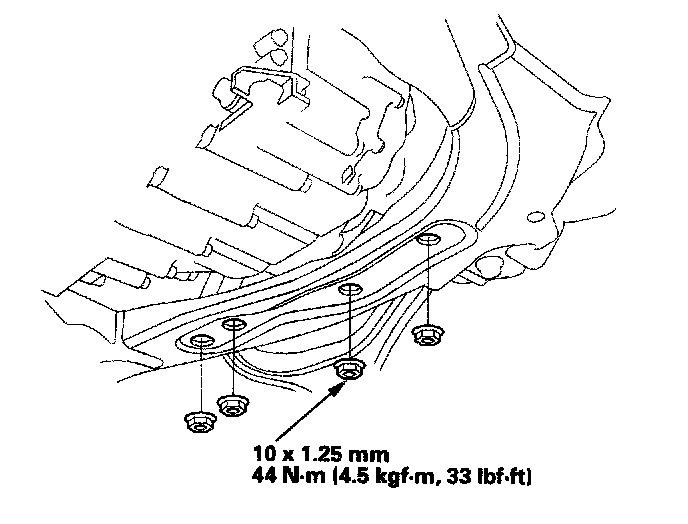 10 x 1.25 mm
44 N·m (4.5 kgf·m, 33 lbf·ft)