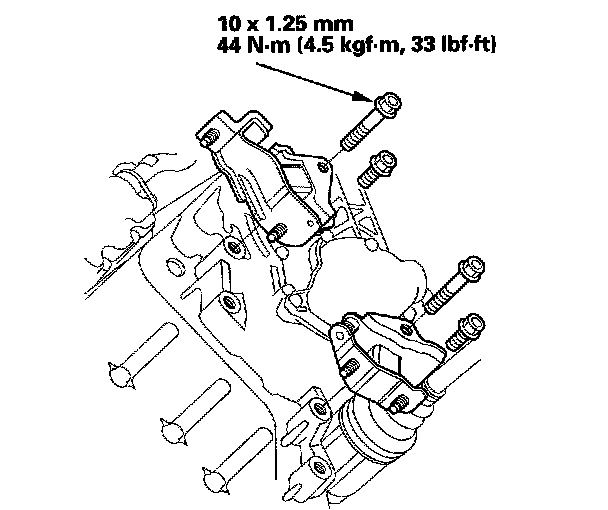 10 x 1.25 mm
44 N·m (4.5 kgf·m, 33 lbf·ft)