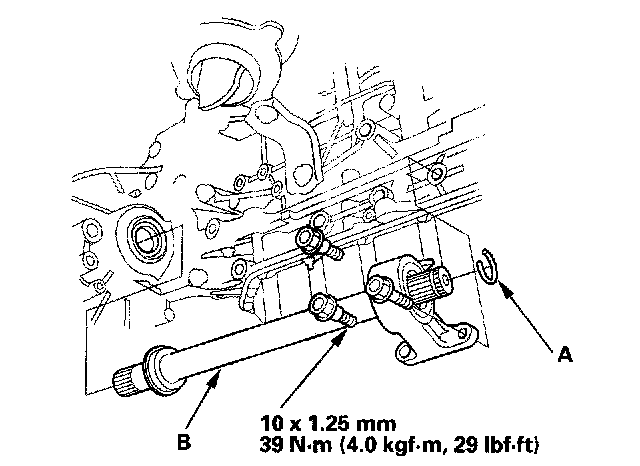 A

B

10 x 1.25 mm
39 N·m (4.0 kgf·m, 29 lbf·ft)