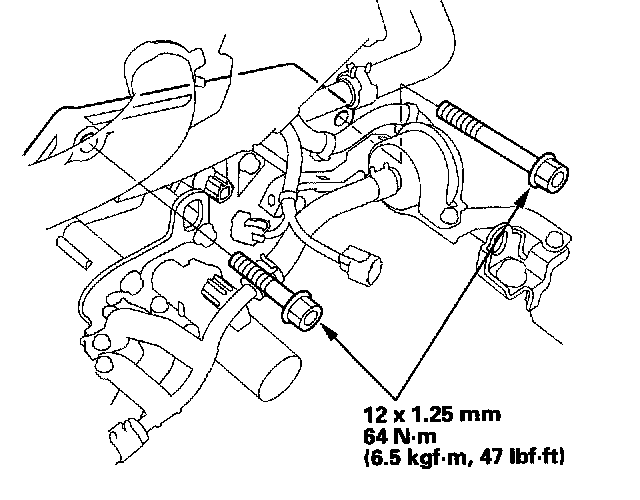 12 x 1.25 mm
64 N·m
(6.5 kgf·m, 47 lbf·ft)