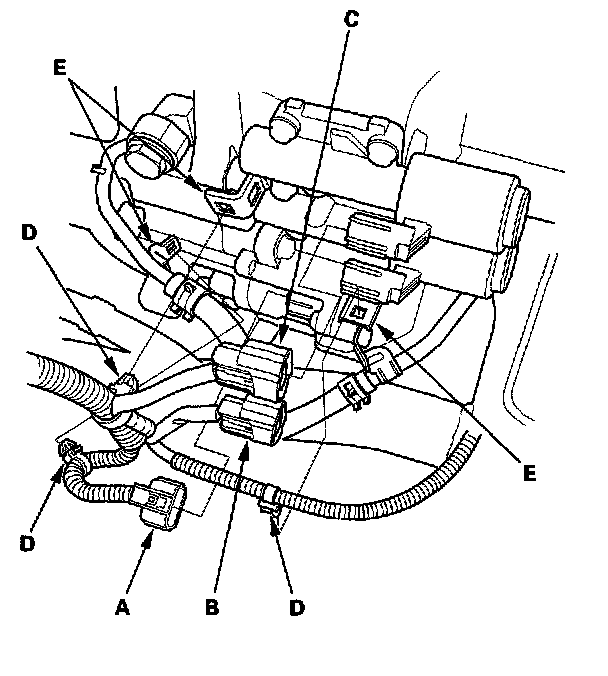 C
E
D
E
D
A
B
D