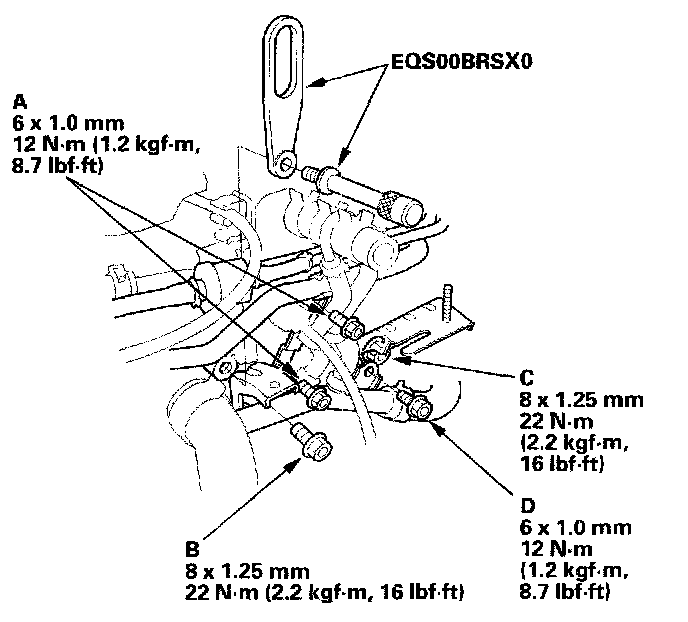 EQS00BRSX0

A
6 x 1.0 mm
12 N·m (1.2 kgf·m, 8.7 lbf·ft)

C
8 x 1.25 mm
22 N·m
(2.2 kgf·m, 16 lbf·ft)

D
6 x 1.0 mm
12 N·m
(1.2 kgf·m, 8.7 lbf·ft)

B
8 x 1.25 mm
22 N·m (2.2 kgf·m, 16 lbf·ft)