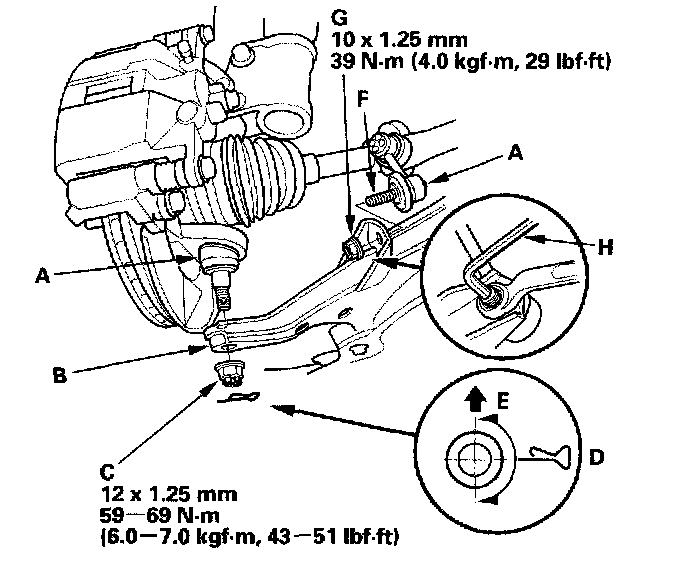 G
10 x 1.25 mm
39 N·m (4.0 kgf·m, 29 lbf·ft)

F

A

H

A

B

E

D

C
12 x 1.25 mm
59—69 N·m
(6.0—7.0 kgf·m, 43—51 lbf·ft)