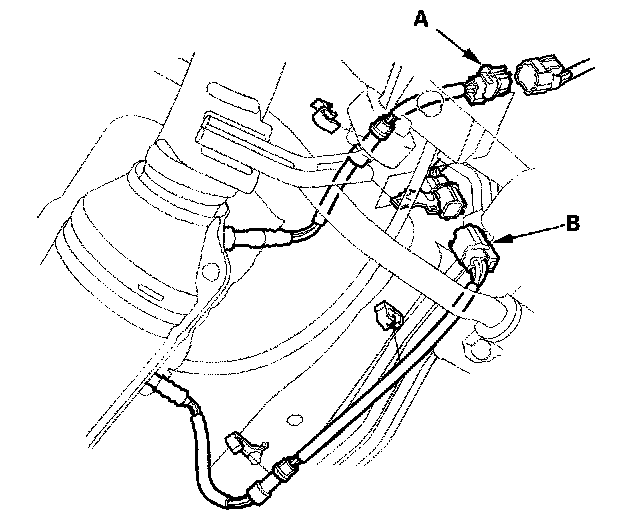 A

B