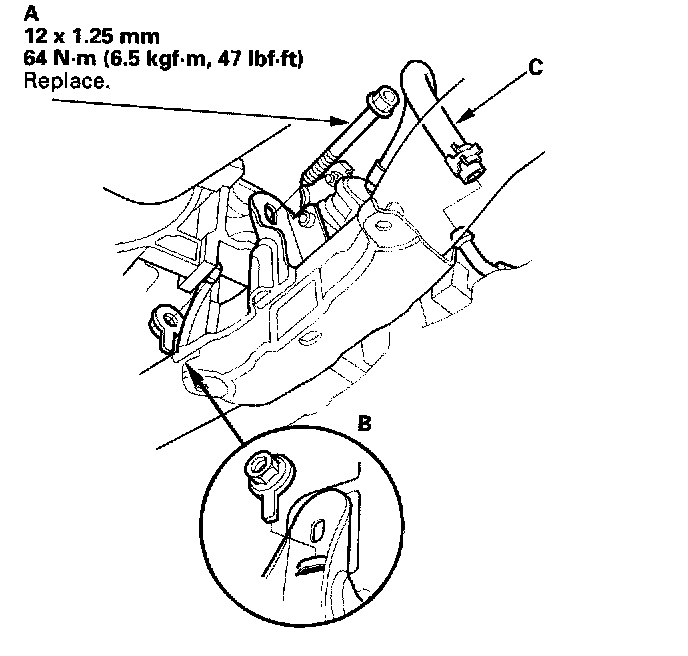 A
12 x 1.25 mm
64 N·m (6.5 kgf·m, 47 lbf·ft)
Replace.

C

B