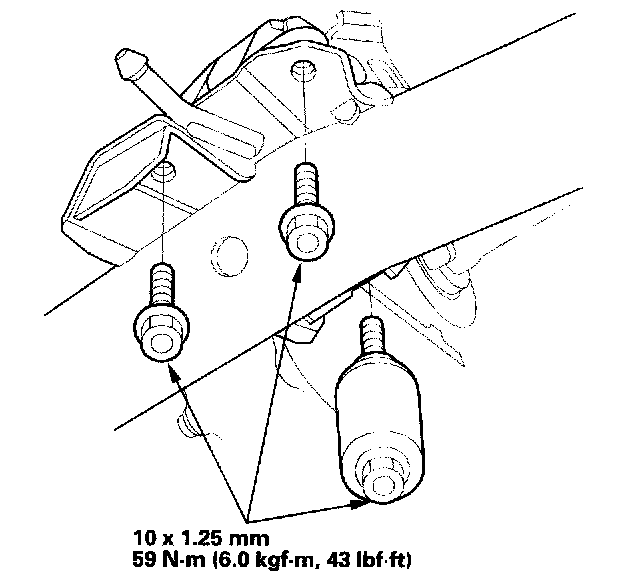 10 x 1.25 mm
59 N·m (6.0 kgf·m, 43 lbf·ft)