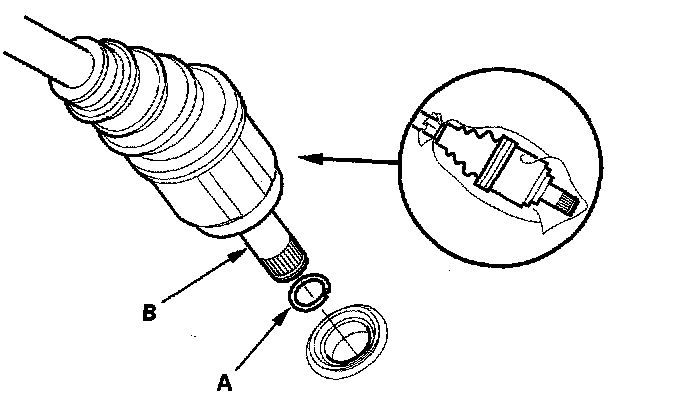 B

A