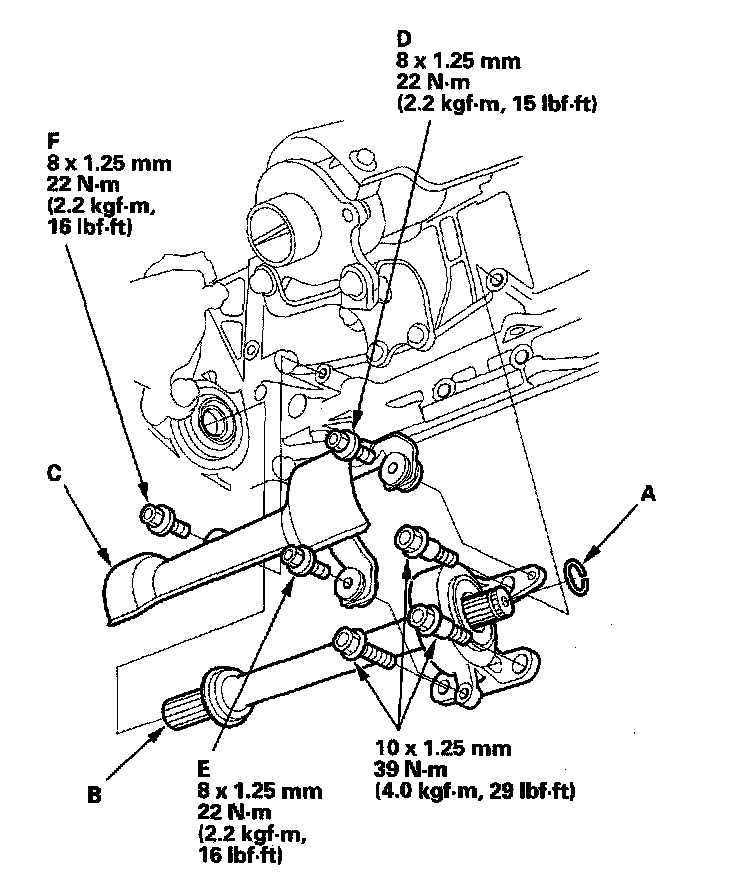 D
8 x 1.25 mm
22 N·m
(2.2 kgf·m, 15 lbf·ft)

F
8 x 1.25 mm
22 N·m
(2.2 kgf·m,
16 lbf·ft)

C

A

B

E
8 x 1.25 mm
22 N·m
(2.2 kgf·m,
16 lbf·ft)

10 x 1.25 mm
39 N·m
(4.0 kgf·m, 29 lbf·ft)