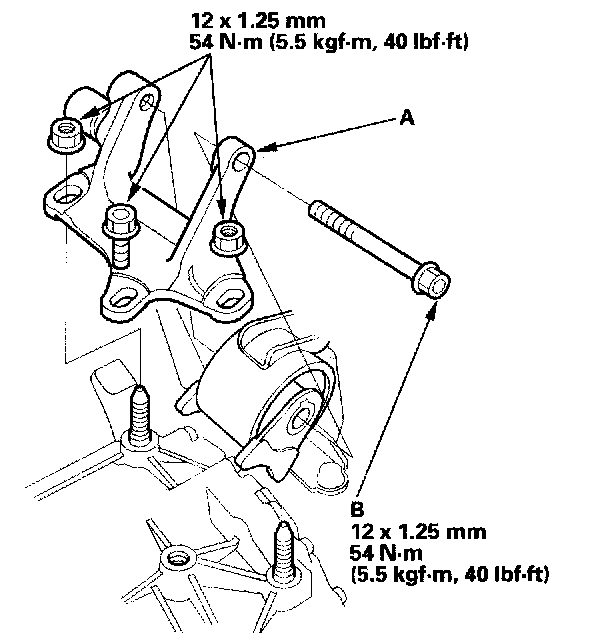 12 x 1.25 mm
54 N·m (5.5 kgf·m, 40 lbf·ft)

A

B
12 x 1.25 mm
54 N·m
(5.5 kgf·m, 40 lbf·ft)