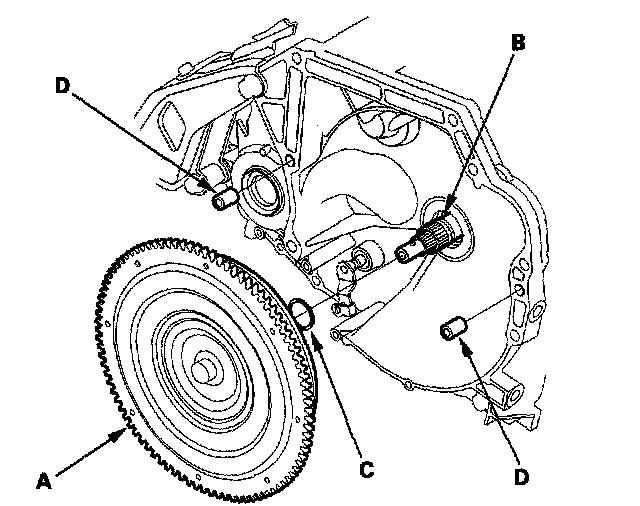 D
B
A
C
D