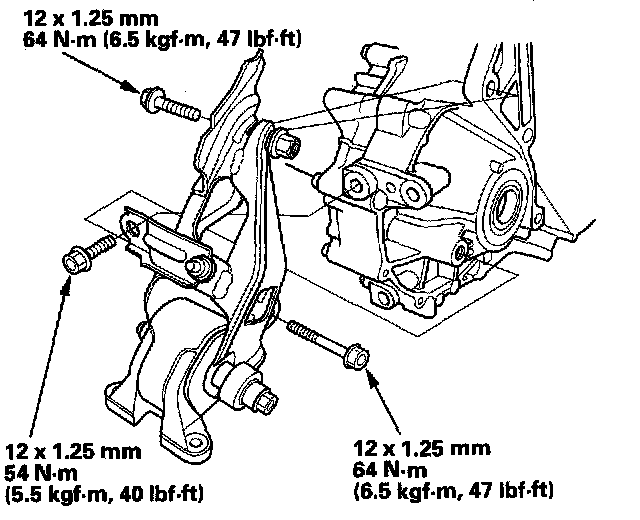 12 x 1.25 mm
64 N·m (6.5 kgf·m, 47 lbf·ft)

12 x 1.25 mm
54 N·m
(5.5 kgf·m, 40 lbf·ft)

12 x 1.25 mm
64 N·m
(6.5 kgf·m, 47 lbf·ft)