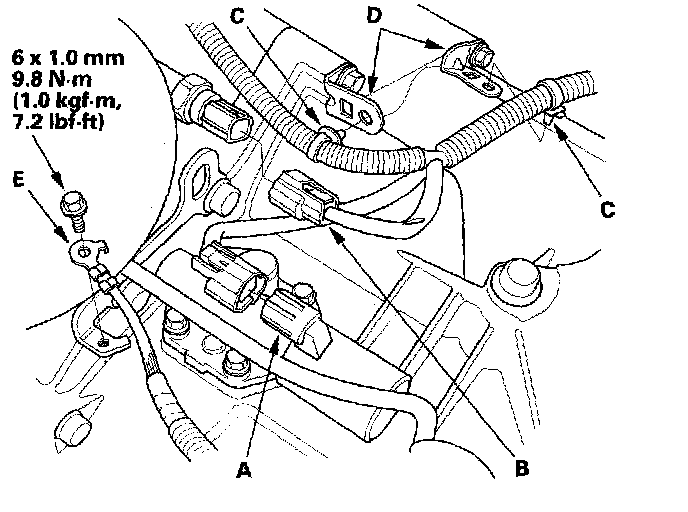 6 x 1.0 mm
9.8 N·m
(1.0 kgf·m,
7.2 lbf·ft)

C

D

E

C

A

B