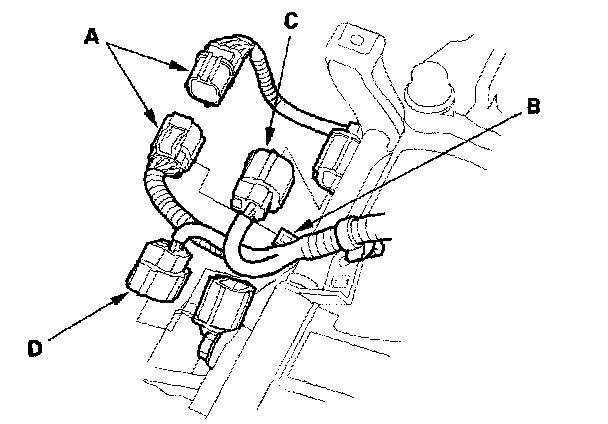 A
C
B
D