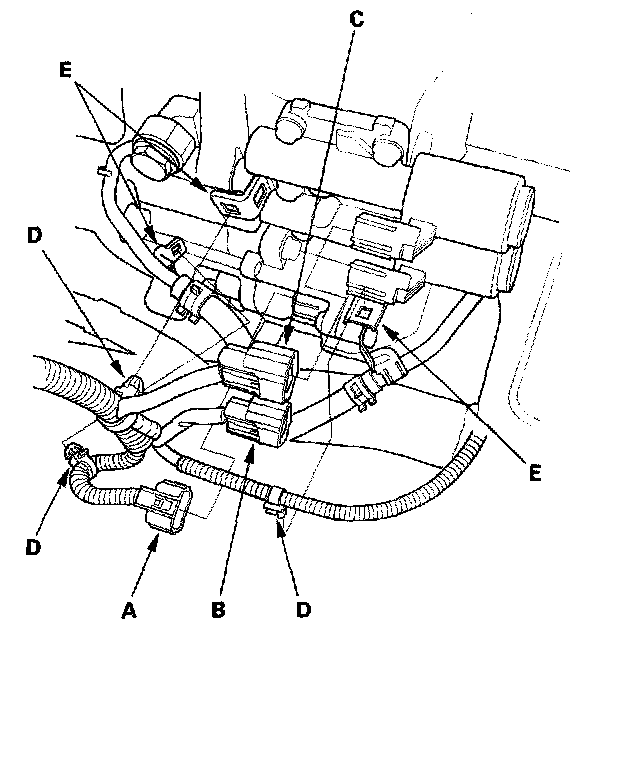 C
E
D
E
D
A
B
D