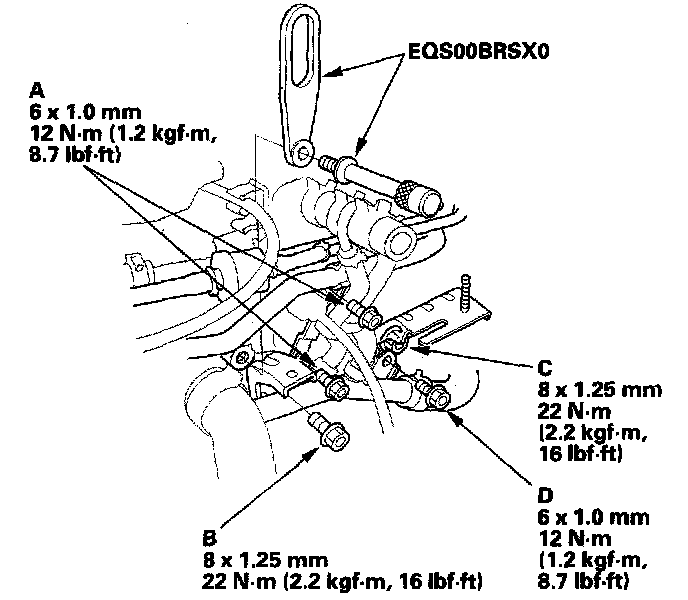 EQS00BRSX0

A
6 x 1.0 mm
12 N·m (1.2 kgf·m, 8.7 lbf·ft)

C
8 x 1.25 mm
22 N·m
(2.2 kgf·m, 16 lbf·ft)

D
6 x 1.0 mm
12 N·m
(1.2 kgf·m, 8.7 lbf·ft)

B
8 x 1.25 mm
22 N·m (2.2 kgf·m, 16 lbf·ft)