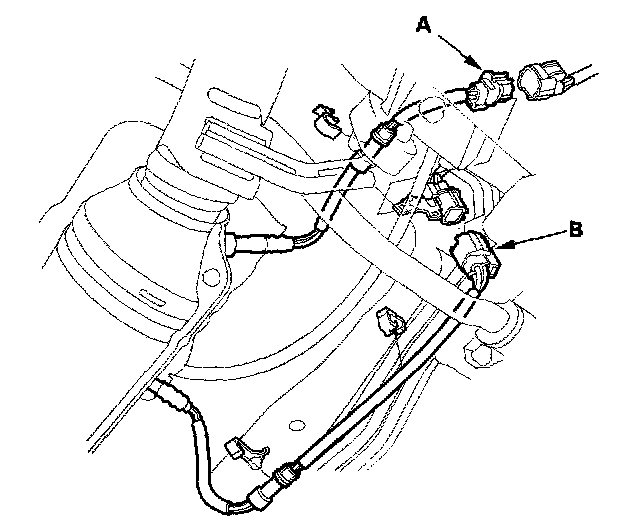 A

B