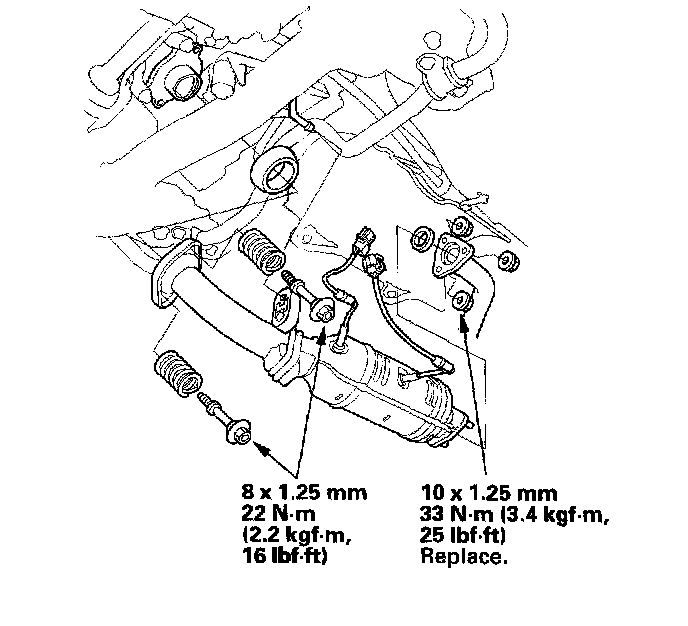 8 x 1.25 mm
22 N·m
(2.2 kgf·m,
16 lbf·ft)

10 x 1.25 mm
33 N·m (3.4 kgf·m,
25 lbf·ft)
Replace.