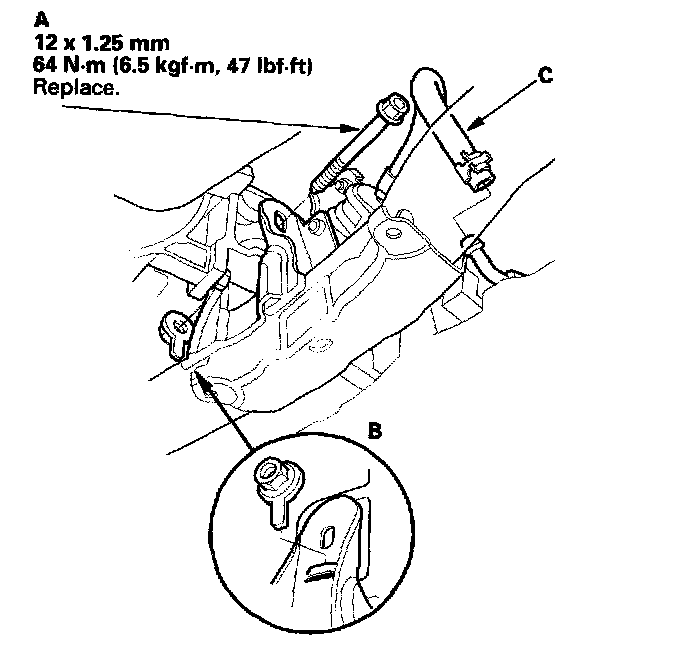 A
12 x 1.25 mm
64 N·m (6.5 kgf·m, 47 lbf·ft)
Replace.

C

B