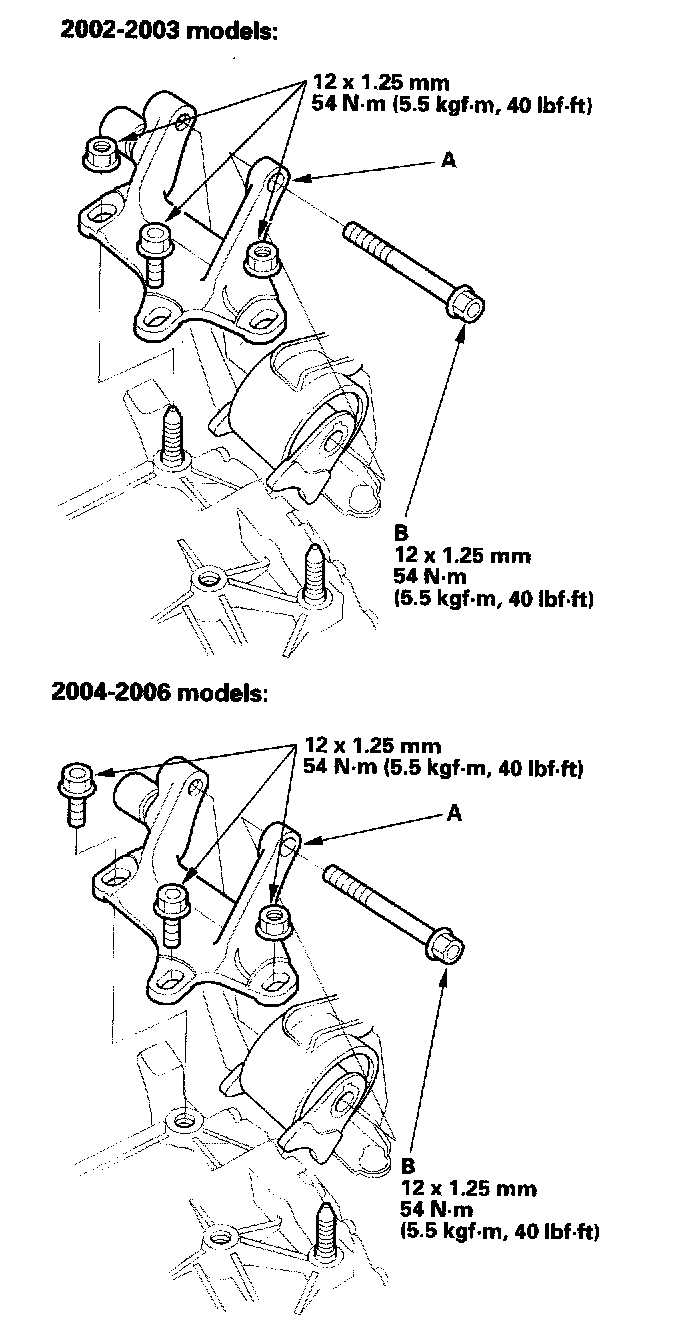 2002-2003 models:

12 x 1.25 mm
54 N·m (5.5 kgf·m, 40 lbf·ft)

A

B
12 x 1.25 mm
54 N·m
(5.5 kgf·m, 40 lbf·ft)

2004-2006 models:

12 x 1.25 mm
54 N·m (5.5 kgf·m, 40 lbf·ft)

A

B
12 x 1.25 mm
54 N·m
(5.5 kgf·m, 40 lbf·ft)