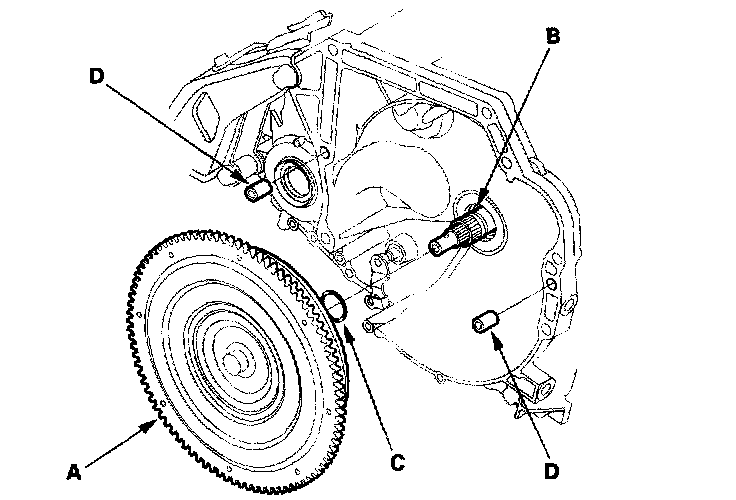 D

B

A

C

D