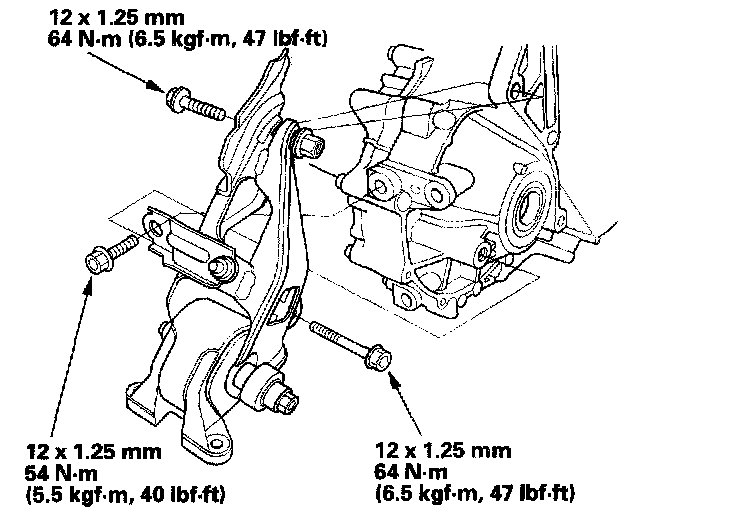 12 x 1.25 mm
64 N·m (6.5 kgf·m, 47 lbf·ft)

12 x 1.25 mm
54 N·m
(5.5 kgf·m, 40 lbf·ft)

12 x 1.25 mm
64 N·m
(6.5 kgf·m, 47 lbf·ft)