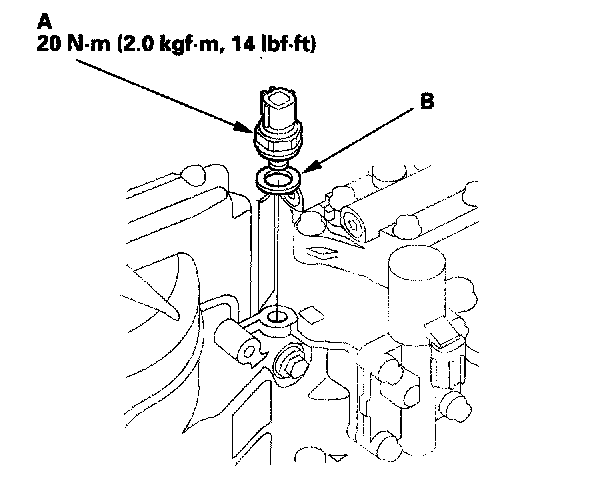 A
20 N·m (2.0 kgf·m, 14 lbf·ft)

B